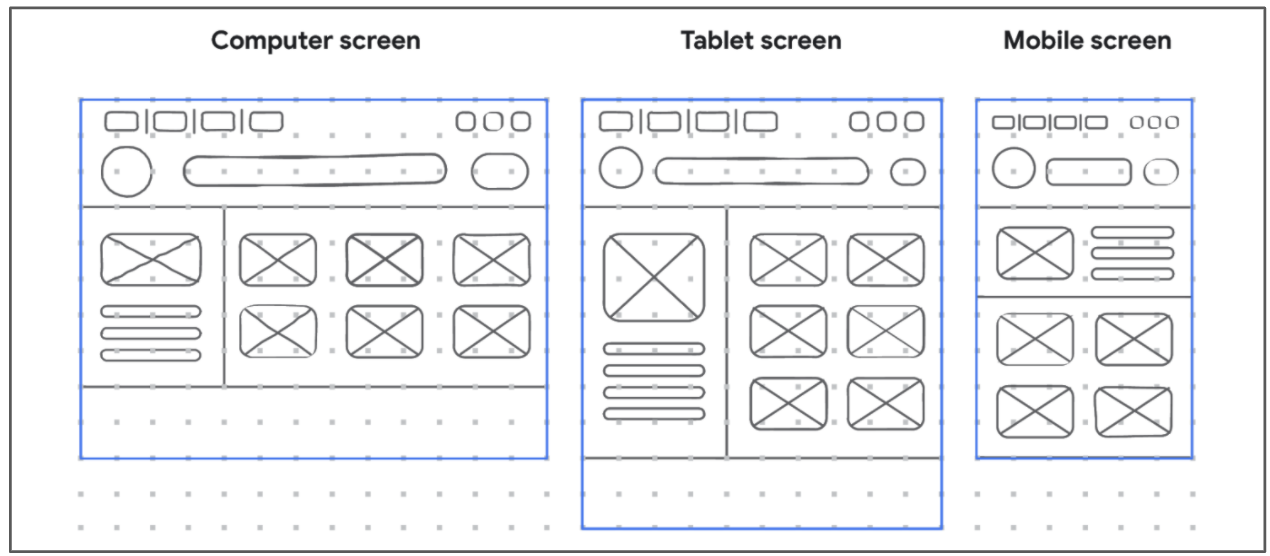 Computer screen

Tablet screen

Mobile screen